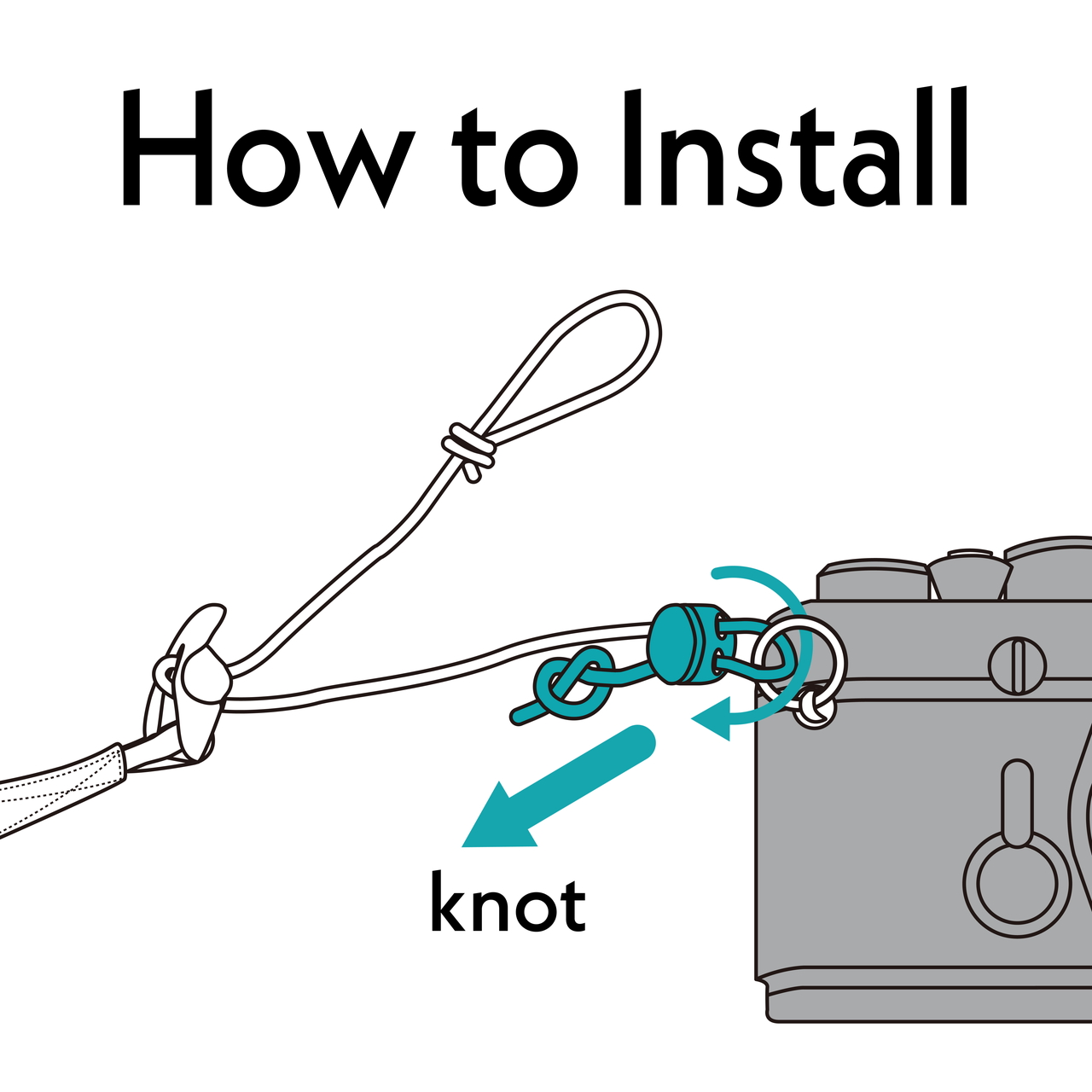 How to Install

knot